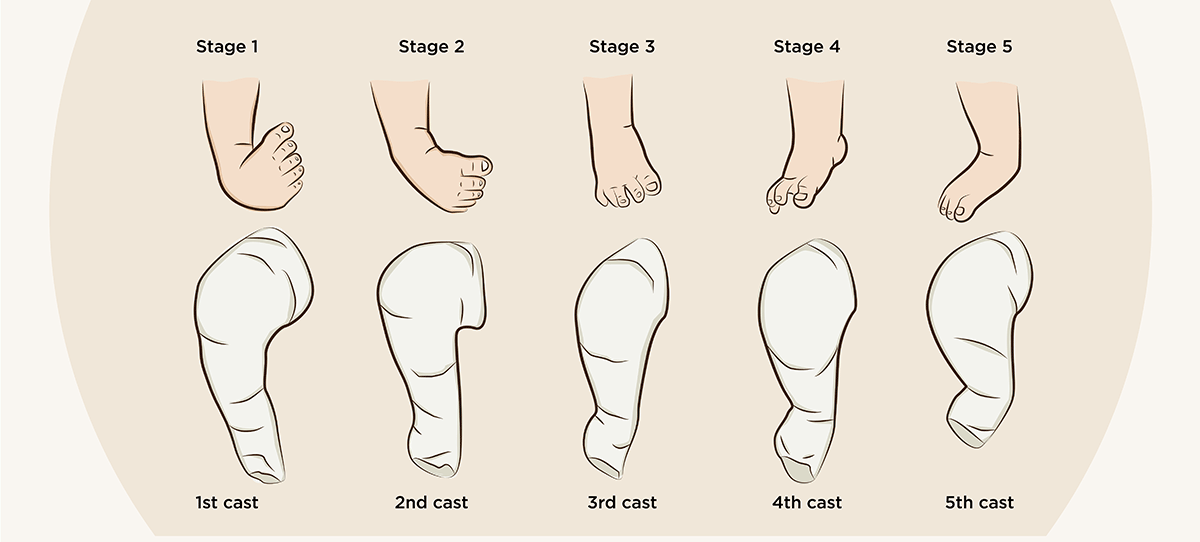 Stage 1
Stage 2
Stage 3
Stage 4
Stage 5

1st cast
2nd cast
3rd cast
4th cast
5th cast